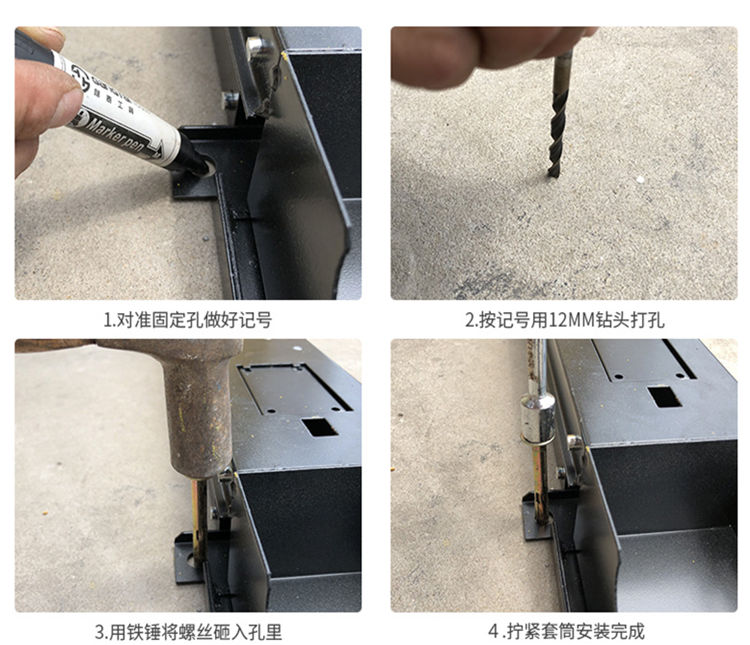 Marker pen

1.对准固定孔做好记号

2.按记号用12MM钻头打孔

3.用铁锤将螺丝砸入孔里

4.拧紧套筒安装完成